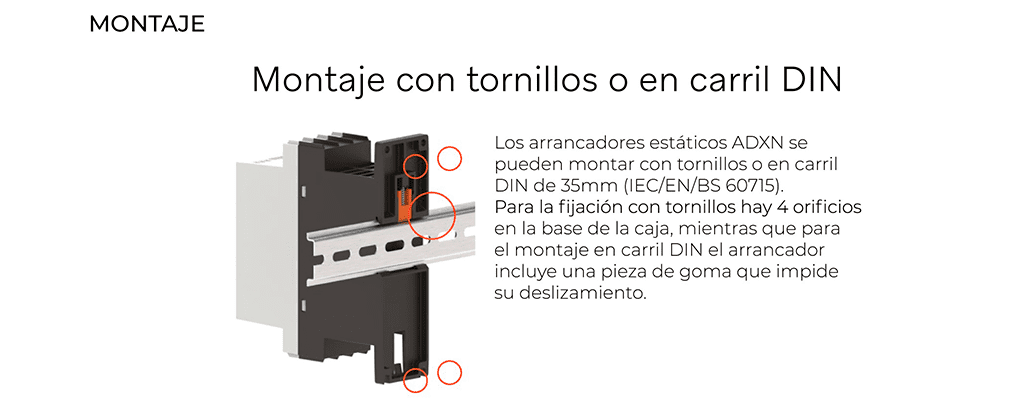 MONTAJE

Montaje con tornillos o en carril DIN

Los arrancadores estáticos ADXN se pueden montar con tornillos o en carril DIN de 35mm (IEC/EN/BS 60715).
Para la fijación con tornillos hay 4 orificios en la base de la caja, mientras que para el montaje en carril DIN el arrancador incluye una pieza de goma que impide su deslizamiento.